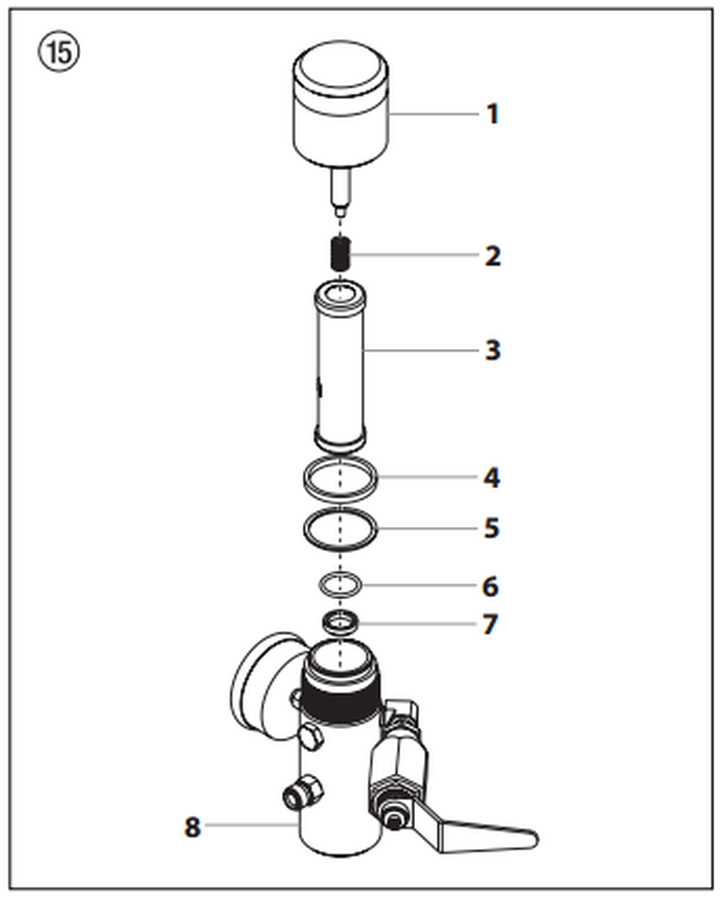 ⑮

1

2

3

4

5

6

7

8